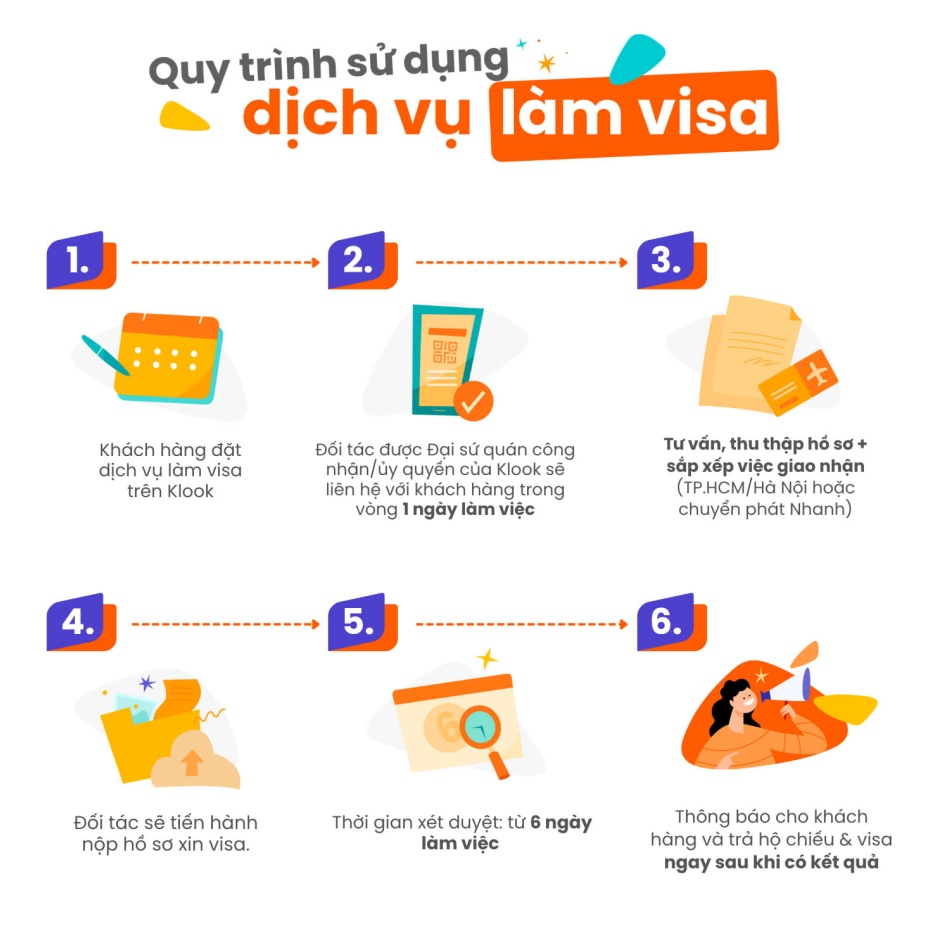 Quy trình sử dụng
dịch vụ làm visa

1.

Khách hàng đặt dịch vụ làm visa trên Klook

2.

Đối tác được Đại sứ quán công nhận/ủy quyền của Klook sẽ liên hệ với khách hàng trong vòng 1 ngày làm việc

3.

Tư vấn, thu thập hồ sơ + sắp xếp việc giao nhận (TP.HCM/Hà Nội hoặc chuyển phát Nhanh)

4.

Đối tác sẽ tiến hành nộp hồ sơ xin visa.

5.

Thời gian xét duyệt: từ 6 ngày làm việc

6.

Thông báo cho khách hàng và trả hộ chiếu & visa ngay sau khi có kết quả