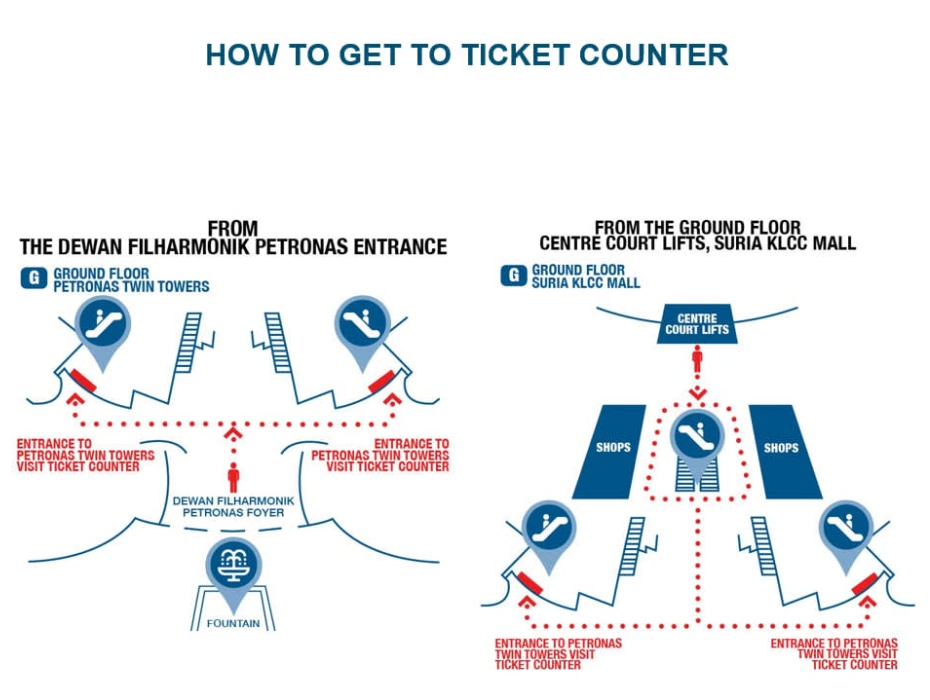 HOW TO GET TO TICKET COUNTER

FROM
THE DEWAN FILHARMONIK PETRONAS ENTRANCE

G GROUND FLOOR
PETRONAS TWIN TOWERS

ENTRANCE TO PETRONAS TWIN TOWERS VISIT TICKET COUNTER

ENTRANCE TO PETRONAS TWIN TOWERS VISIT TICKET COUNTER

DEWAN FILHARMONIK PETRONAS FOYER

FOUNTAIN

FROM THE GROUND FLOOR
CENTRE COURT LIFTS, SURIA KLCC MALL

G GROUND FLOOR
SURIA KLCC MALL

CENTRE COURT LIFTS

SHOPS

SHOPS

ENTRANCE TO PETRONAS TWIN TOWERS VISIT TICKET COUNTER

ENTRANCE TO PETRONAS TWIN TOWERS VISIT TICKET COUNTER